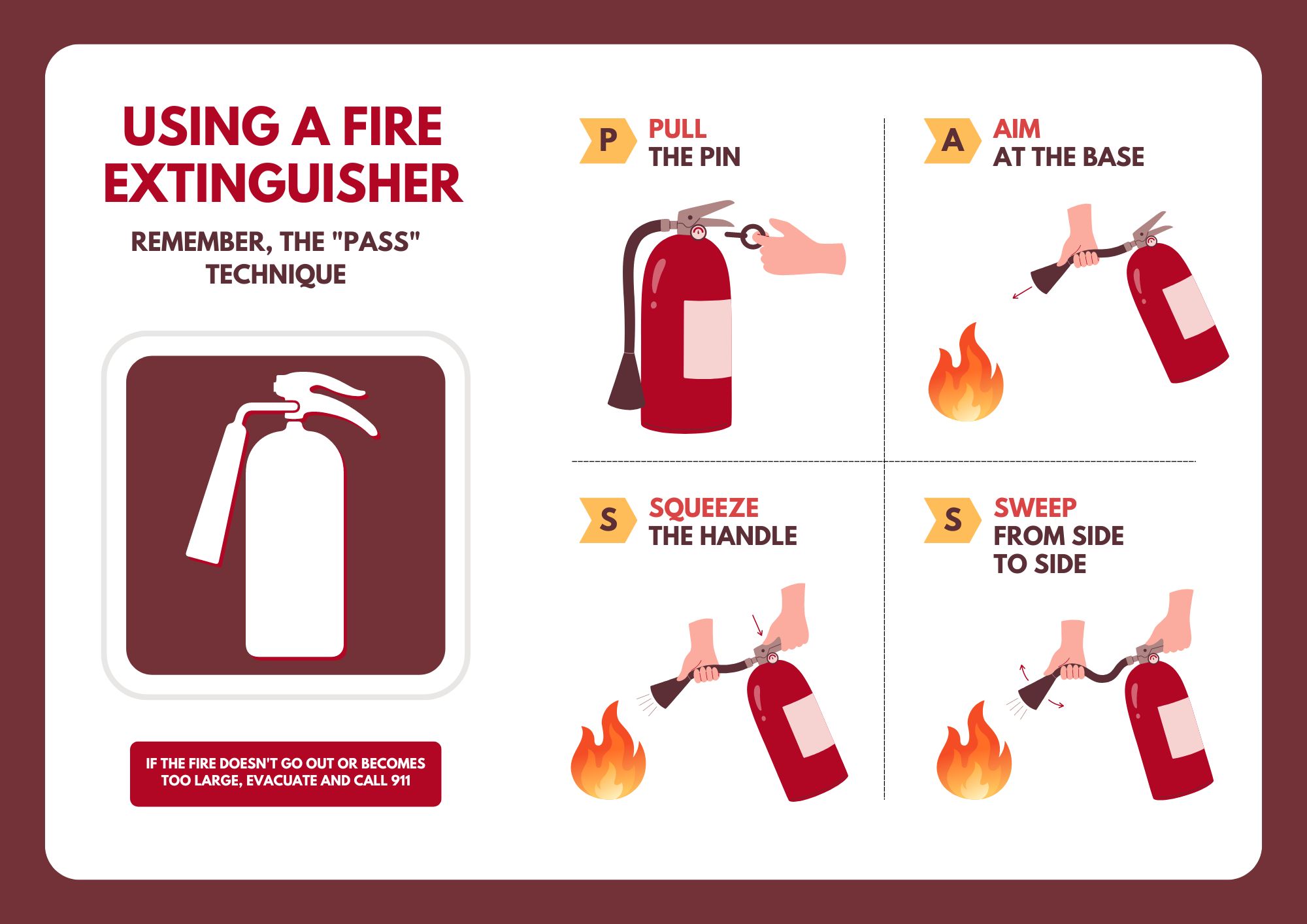 USING A FIRE EXTINGUISHER

REMEMBER, THE "PASS" TECHNIQUE

IF THE FIRE DOESN'T GO OUT OR BECOMES TOO LARGE, EVACUATE AND CALL 911

P PULL THE PIN

A AIM AT THE BASE

S SQUEEZE THE HANDLE

S SWEEP FROM SIDE TO SIDE