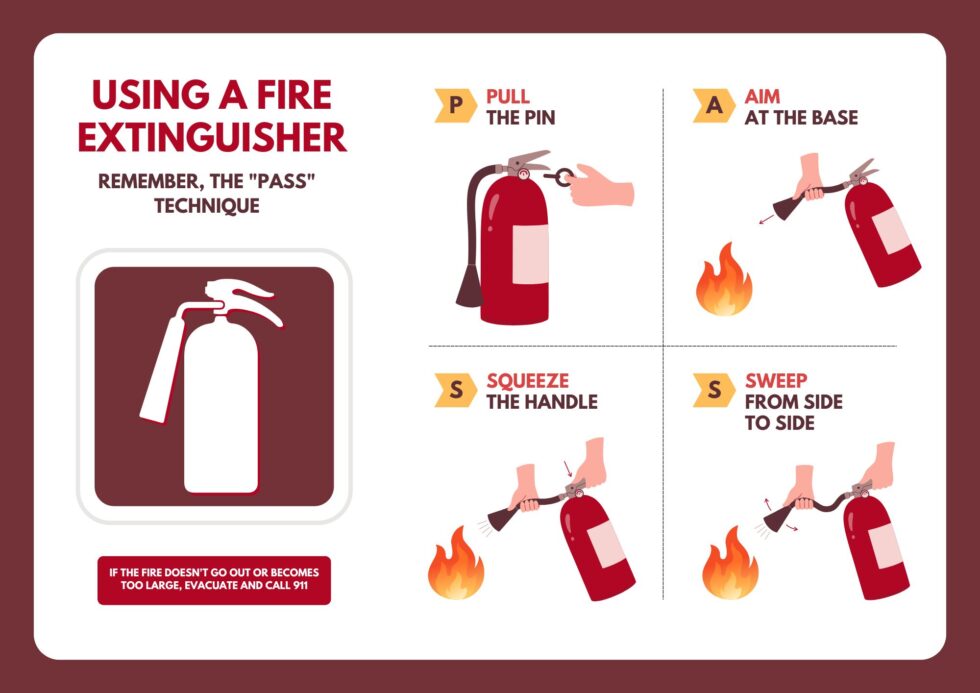 USING A FIRE EXTINGUISHER

REMEMBER, THE "PASS" TECHNIQUE

IF THE FIRE DOESN'T GO OUT OR BECOMES TOO LARGE, EVACUATE AND CALL 911

P PULL THE PIN

A AIM AT THE BASE

S SQUEEZE THE HANDLE

S SWEEP FROM SIDE TO SIDE