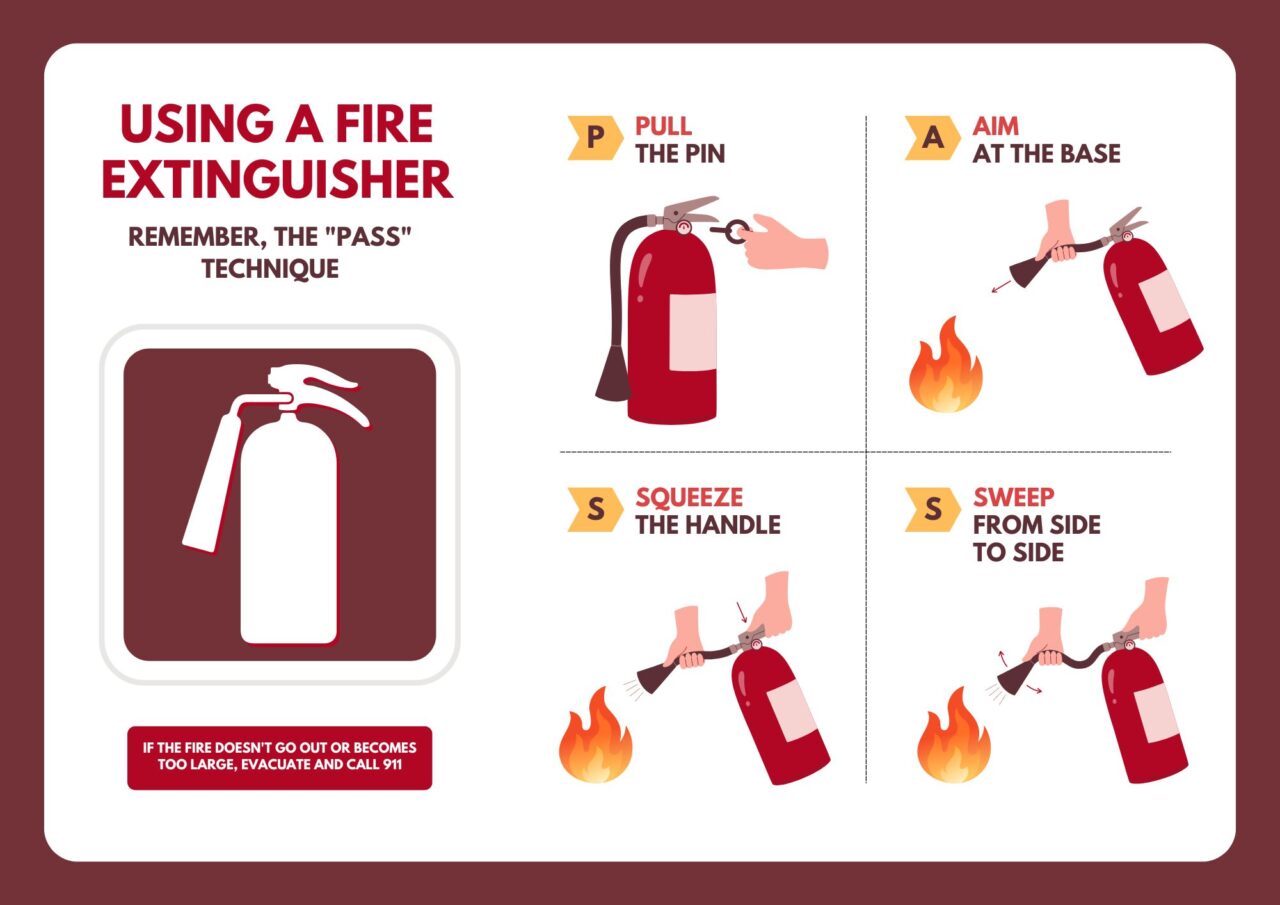 USING A FIRE EXTINGUISHER

REMEMBER, THE "PASS" TECHNIQUE

IF THE FIRE DOESN'T GO OUT OR BECOMES TOO LARGE, EVACUATE AND CALL 911

P PULL THE PIN

A AIM AT THE BASE

S SQUEEZE THE HANDLE

S SWEEP FROM SIDE TO SIDE